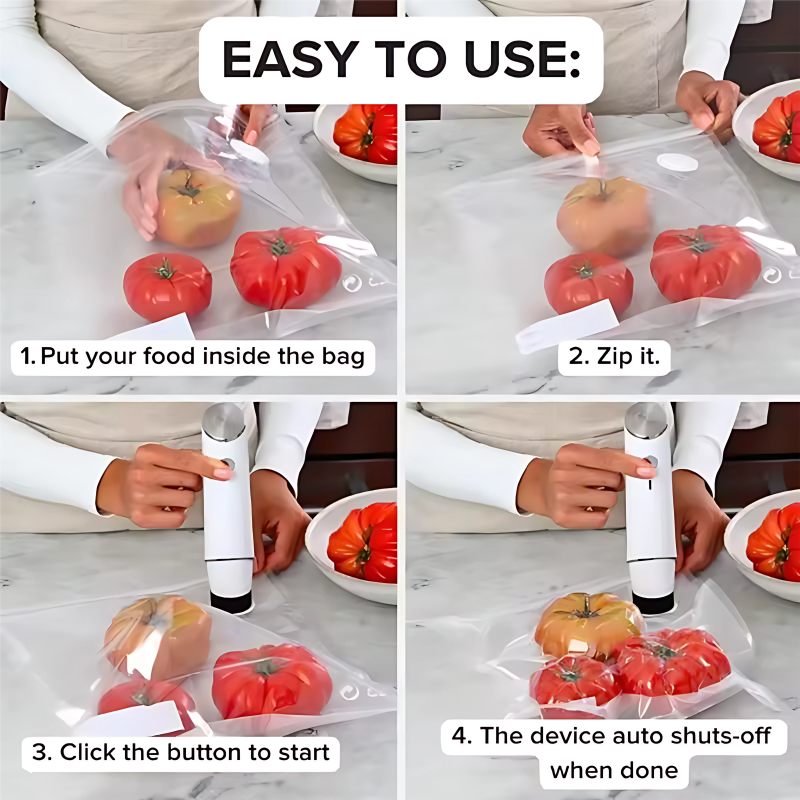 EASY TO USE:

1. Put your food inside the bag

2. Zip it.

3. Click the button to start

4. The device auto shuts-off when done